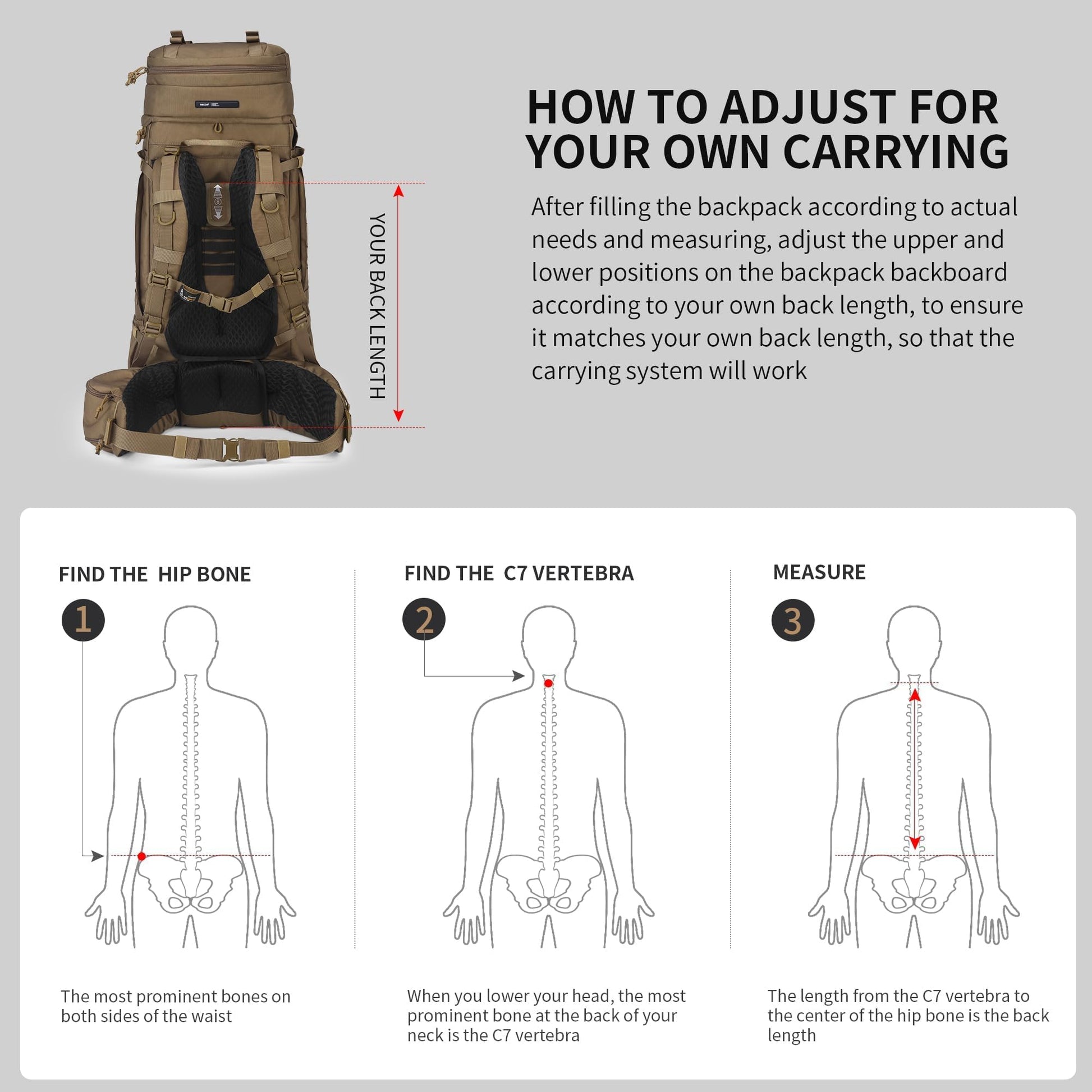 YOUR BACK LENGTH

HOW TO ADJUST FOR YOUR OWN CARRYING

After filling the backpack according to actual needs and measuring, adjust the upper and lower positions on the backpack backboard according to your own back length, to ensure it matches your own back length, so that the carrying system will work

FIND THE HIP BONE

1

The most prominent bones on both sides of the waist

FIND THE C7 VERTEBRA

2

When you lower your head, the most prominent bone at the back of your neck is the C7 vertebra

MEASURE

3

The length from the C7 vertebra to the center of the hip bone is the back length